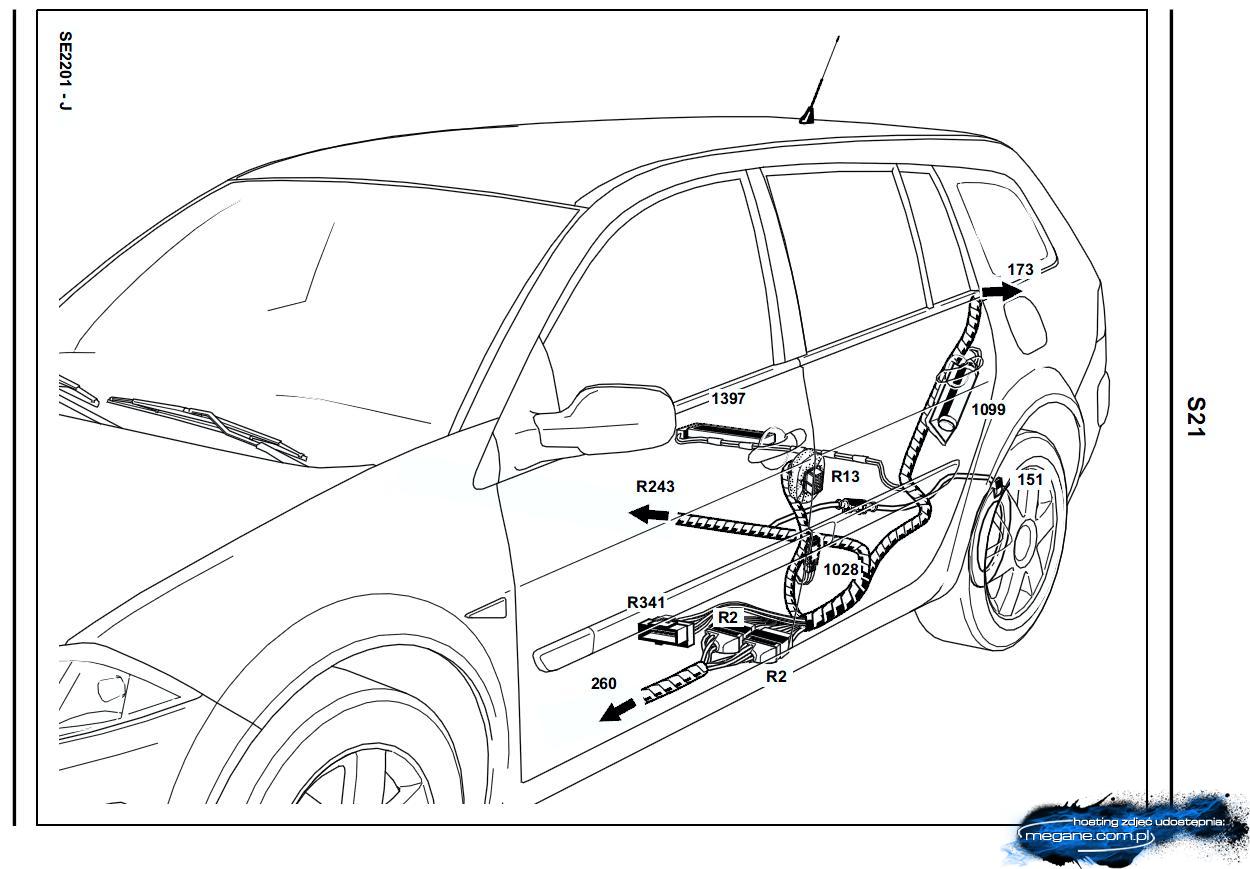 SE2201 - J

173

1397

1099

R13

151

R243

1028

R341

R2

R2

260

S21

hosting zdjęć udostępnia:
megane.com.pl